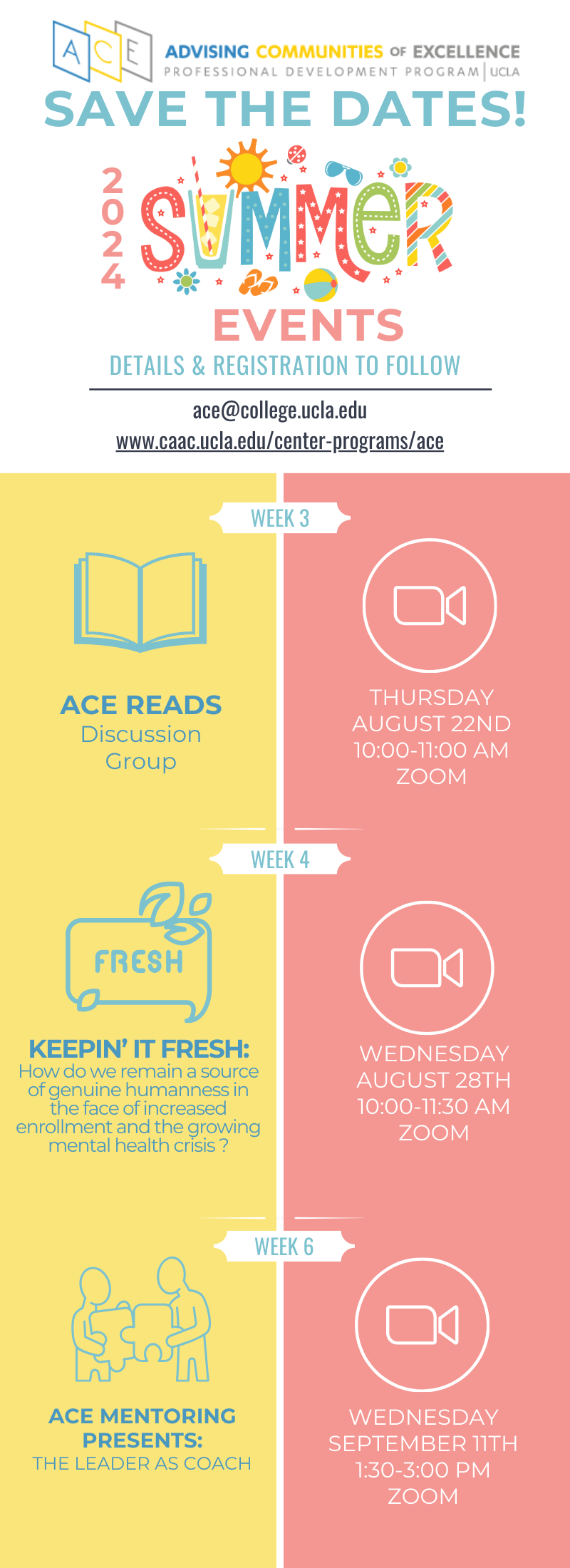 ACE
ADVISING COMMUNITIES OF EXCELLENCE
PROFESSIONAL DEVELOPMENT PROGRAM | UCLA

SAVE THE DATES!

2024 SUMMER
EVENTS

DETAILS & REGISTRATION TO FOLLOW

ace@college.ucla.edu
www.caac.ucla.edu/center-programs/ace

WEEK 3

ACE READS
Discussion Group

THURSDAY
AUGUST 22ND
10:00-11:00 AM
ZOOM

WEEK 4

FRESH

KEEPIN' IT FRESH:
How do we remain a source of genuine humanness in the face of increased enrollment and the growing mental health crisis ?

WEDNESDAY
AUGUST 28TH
10:00-11:30 AM
ZOOM

WEEK 6

ACE MENTORING PRESENTS:
THE LEADER AS COACH

WEDNESDAY
SEPTEMBER 11TH
1:30-3:00 PM
ZOOM